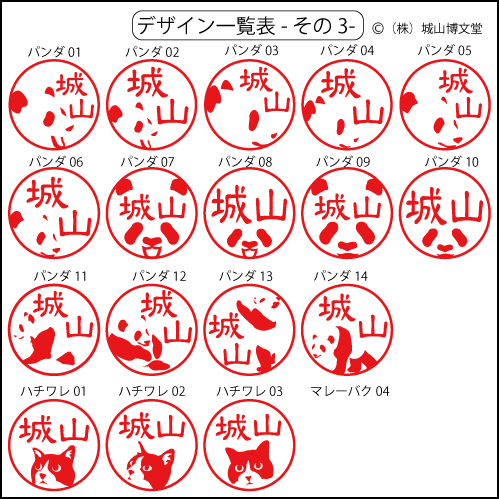 デザイン一覧表 - その 3-

©（株）城山博文堂

パンダ 01
城山

パンダ 02
城山

パンダ 03
城山

パンダ 04
城山

パンダ 05
城山

パンダ 06
城山

パンダ 07
城山

パンダ 08
城山

パンダ 09
城山

パンダ 10
城山

パンダ 11
城山

パンダ 12
城山

パンダ 13
城山

パンダ 14
城山

ハチワレ 01
城山

ハチワレ 02
城山

ハチワレ 03
城山

マレーバク 04