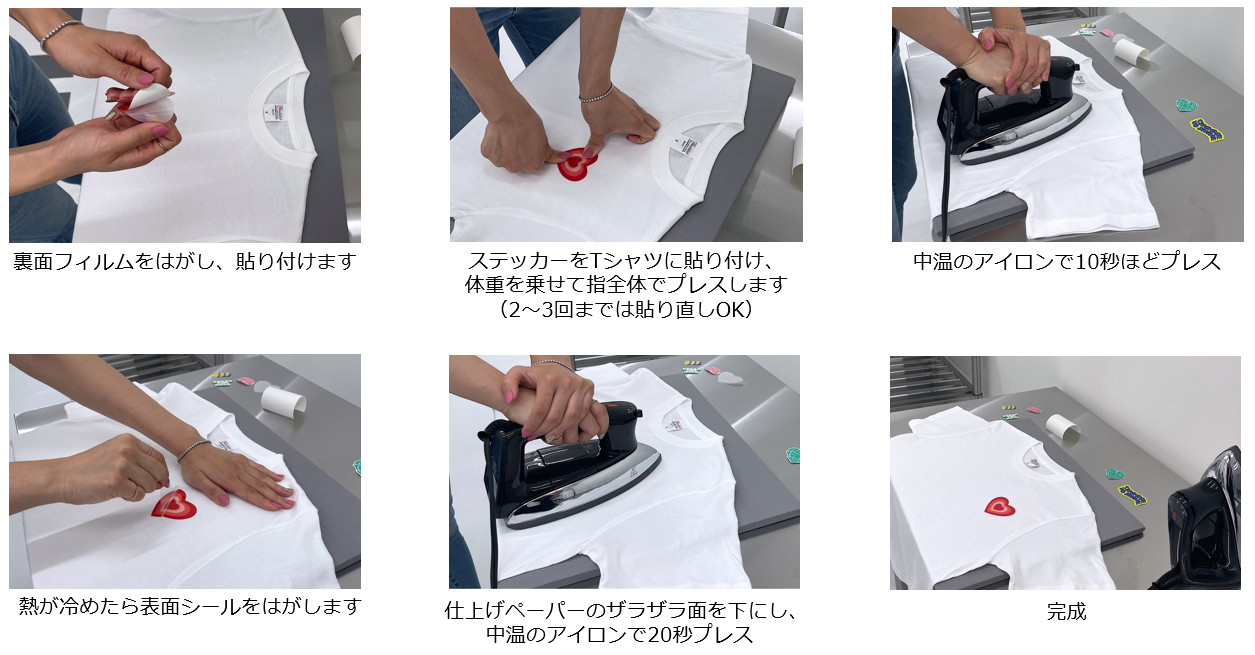 裏面フィルムをはがし、貼り付けます

ステッカーをTシャツに貼り付け、体重を乗せて指全体でプレスします（2～3回までは貼り直しOK）

中温のアイロンで10秒ほどプレス

熱が冷めたら表面シールをはがします

仕上げペーパーのザラザラ面を下にし、中温のアイロンで20秒プレス

完成