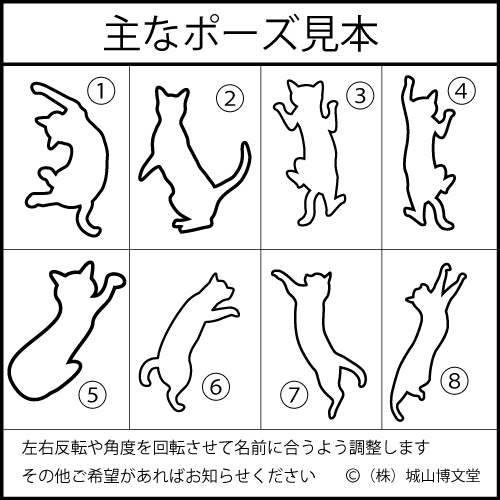 主なポーズ見本

①

②

③

④

⑤

⑥

⑦

⑧

左右反転や角度を回転させて名前に合うよう調整します

その他ご希望があればお知らせください　©（株）城山博文堂