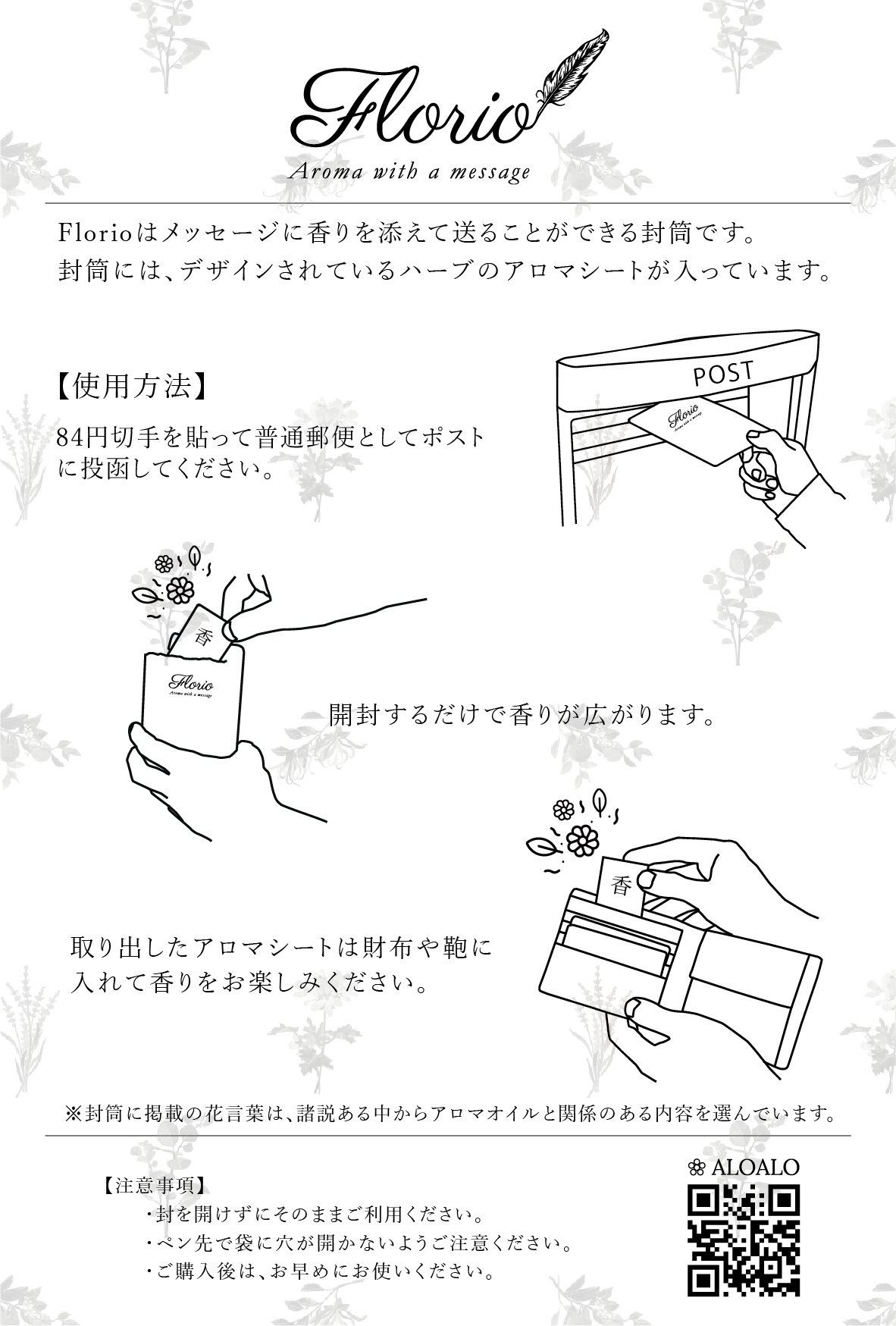 Florio

Aroma with a message

Florioはメッセージに香りを添えて送ることができる封筒です。
封筒には、デザインされているハーブのアロマシートが入っています。

【使用方法】

84円切手を貼って普通郵便としてポストに投函してください。

POST

Florio
Aroma with a message

香

Florio
Aroma with a message

開封するだけで香りが広がります。

香

取り出したアロマシートは財布や鞄に入れて香りをお楽しみください。

※封筒に掲載の花言葉は、諸説ある中からアロマオイルと関係のある内容を選んでいます。

【注意事項】
・封を開けずにそのままご利用ください。
・ペン先で袋に穴が開かないようご注意ください。
・ご購入後は、お早めにお使いください。

ALOALO