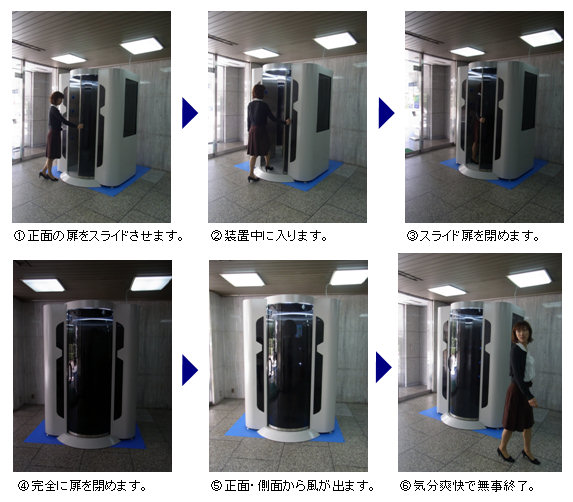 ①正面の扉をスライドさせます。

②装置中に入ります。

③スライド扉を閉めます。

④完全に扉を閉めます。

⑤正面・側面から風が出ます。

⑥気分爽快で無事終了。